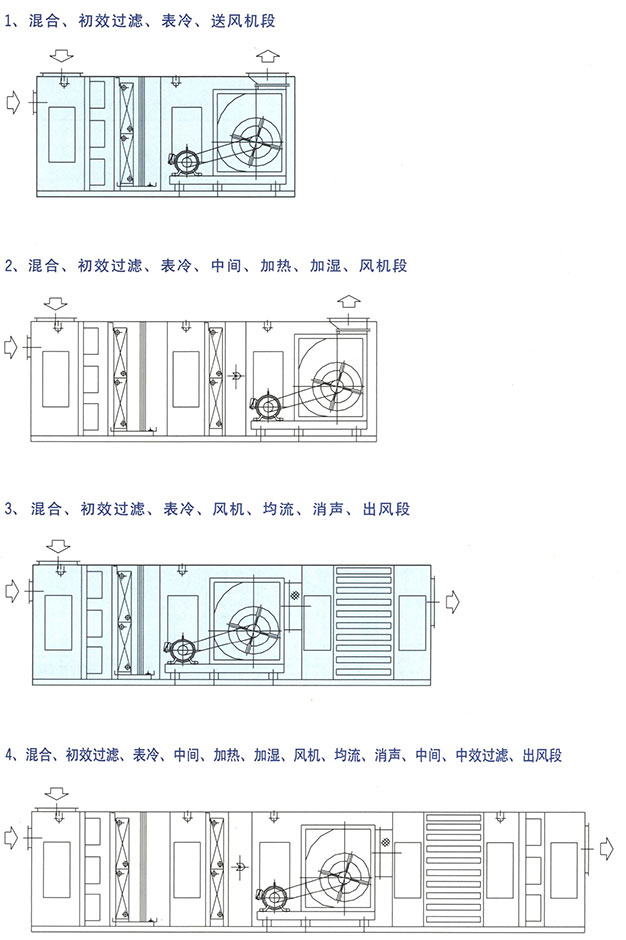 1、混合、初效过滤、表冷、送风机段

2、混合、初效过滤、表冷、中间、加热、加湿、风机段

3、混合、初效过滤、表冷、风机、均流、消声、出风段

4、混合、初效过滤、表冷、中间、加热、加湿、风机、均流、消声、中间、中效过滤、出风段